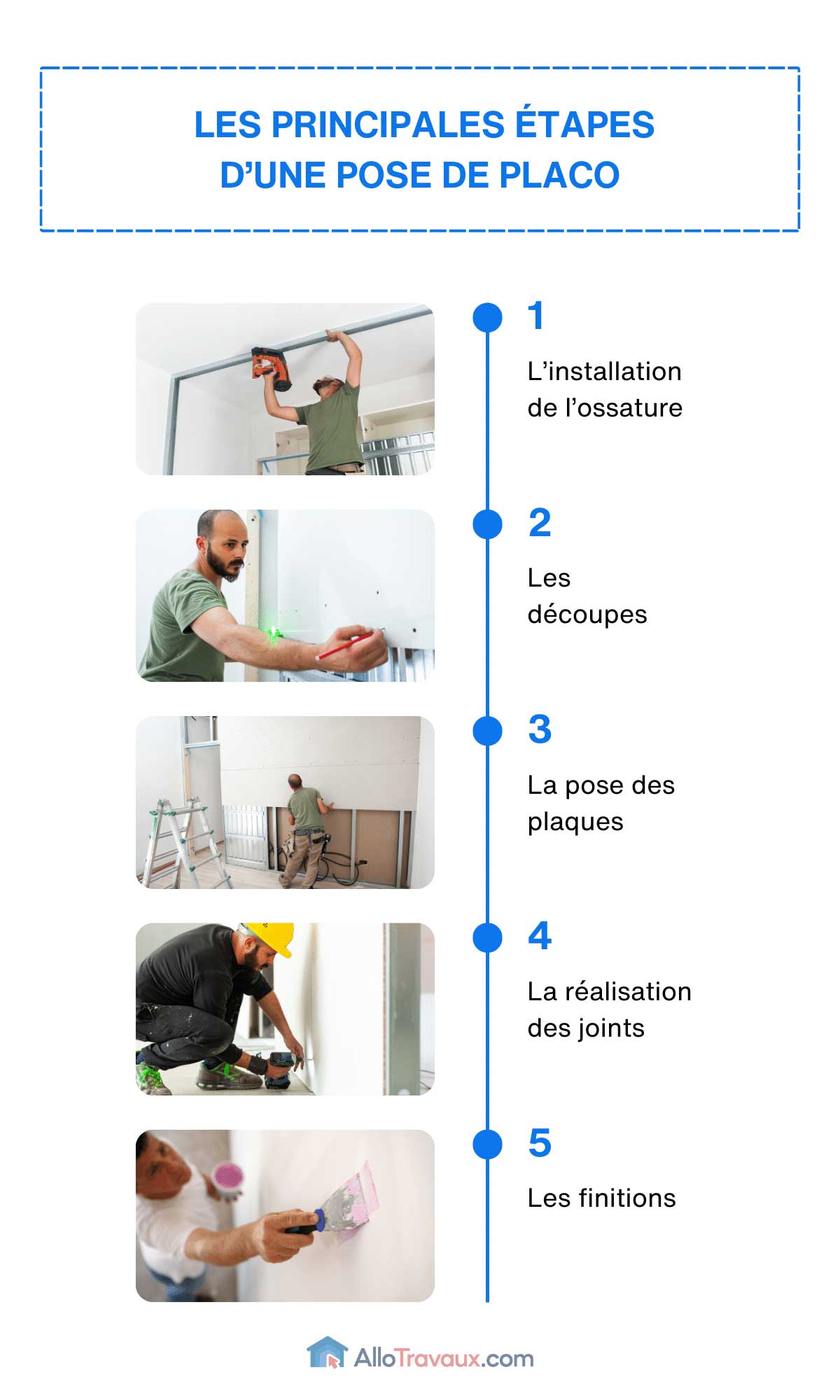 LES PRINCIPALES ÉTAPES D'UNE POSE DE PLACO

1

L'installation de l'ossature

2

Les découpes

3

La pose des plaques

4

La réalisation des joints

5

Les finitions

AlloTravaux.com